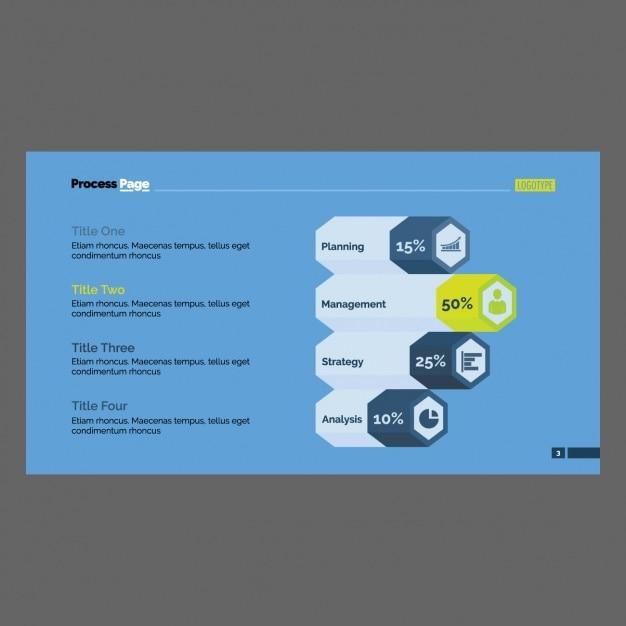 Process Page

LOGOTYPE

Title One
Etiam rhoncus. Maecenas tempus, tellus eget condimentum rhoncus

Title Two
Etiam rhoncus. Maecenas tempus, tellus eget condimentum rhoncus

Title Three
Etiam rhoncus. Maecenas tempus, tellus eget condimentum rhoncus

Title Four
Etiam rhoncus. Maecenas tempus, tellus eget condimentum rhoncus

Planning 15%

Management 50%

Strategy 25%

Analysis 10%

3