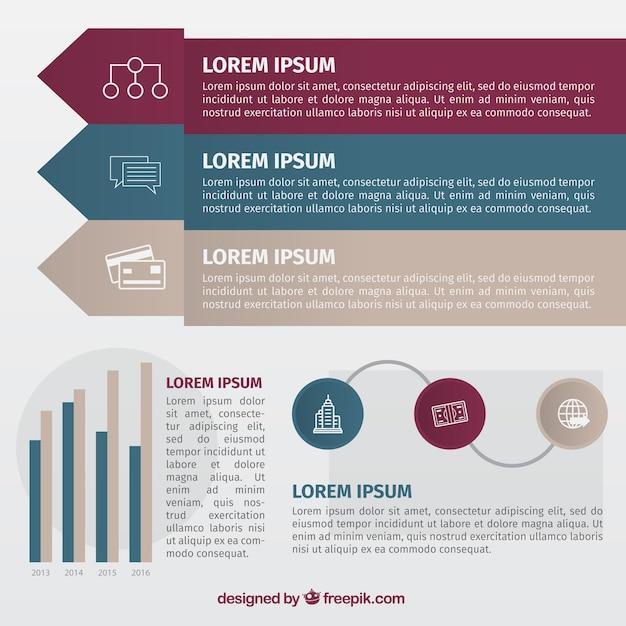 LOREM IPSUM

Lorem ipsum dolor sit amet, consectetur adipiscing elit, sed do eiusmod tempor incididunt ut labore et dolore magna aliqua. Ut enim ad minim veniam, quis nostrud exercitation ullamco laboris nisi ut aliquip ex ea commodo consequat.

LOREM IPSUM

Lorem ipsum dolor sit amet, consectetur adipiscing elit, sed do eiusmod tempor incididunt ut labore et dolore magna aliqua. Ut enim ad minim veniam, quis nostrud exercitation ullamco laboris nisi ut aliquip ex ea commodo consequat.

LOREM IPSUM

Lorem ipsum dolor sit amet, consectetur adipiscing elit, sed do eiusmod tempor incididunt ut labore et dolore magna aliqua. Ut enim ad minim veniam, quis nostrud exercitation ullamco laboris nisi ut aliquip ex ea commodo consequat.

2013 2014 2015 2016

LOREM IPSUM

Lorem ipsum dolor sit amet, consectetur adipiscing elit, sed do eiusmod tempor incididunt ut labore et dolore magna aliqua. Ut enim ad minim veniam, quis nostrud exercitation ullamco laboris nisi ut aliquip ex ea commodo consequat.

LOREM IPSUM

Lorem ipsum dolor sit amet, consectetur adipiscing elit, sed do eiusmod tempor incididunt ut labore et dolore magna aliqua. Ut enim ad minim veniam, quis nostrud exercitation ullamco laboris nisi ut aliquip ex ea commodo consequat.

designed by freepik.com