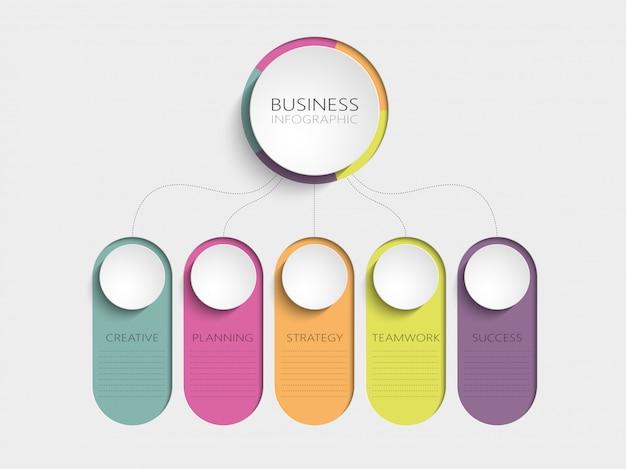 BUSINESS
INFOGRAPHIC

CREATIVE

PLANNING

STRATEGY

TEAMWORK

SUCCESS