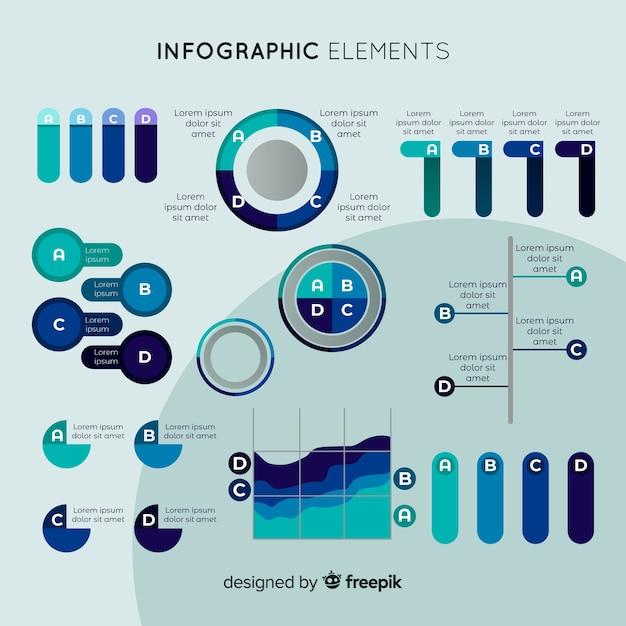 INFOGRAPHIC ELEMENTS

A B C D

Lorem ipsum dolor sit amet

Lorem ipsum dolor sit amet

A B D C

Lorem ipsum dolor sit amet

Lorem ipsum dolor sit amet

Lorem ipsum dolor sit amet

Lorem ipsum dolor sit amet

Lorem ipsum dolor sit amet

Lorem ipsum dolor sit amet

A B C D

A Lorem ipsum

Lorem ipsum B

C Lorem ipsum

Lorem ipsum D

A B D C

Lorem ipsum dolor sit amet A

Lorem ipsum dolor sit amet B

Lorem ipsum dolor sit amet C

Lorem ipsum dolor sit amet D

A Lorem ipsum dolor sit amet

B Lorem ipsum dolor sit amet

C Lorem ipsum dolor sit amet

D Lorem ipsum dolor sit amet

D C B A

A B C D

designed by freepik