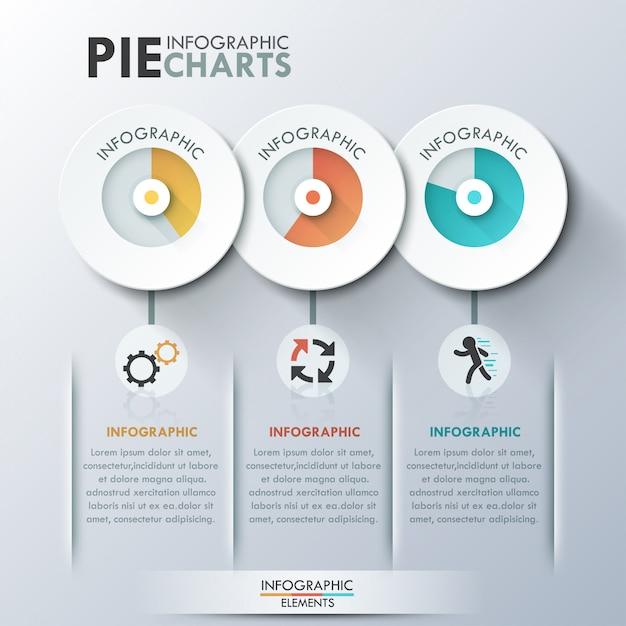 PIE INFOGRAPHIC CHARTS

INFOGRAPHIC

INFOGRAPHIC

INFOGRAPHIC

INFOGRAPHIC

Lorem ipsum dolor sit amet, consectetur,incididunt ut labore et dolore magna aliqua. adnostrud xercitation ullamco laboris nisi ut ex ea.dolor sit amet, consectetur adipisicing.

INFOGRAPHIC

Lorem ipsum dolor sit amet, consectetur,incididunt ut labore et dolore magna aliqua. adnostrud xercitation ullamco laboris nisi ut ex ea.dolor sit amet, consectetur adipisicing.

INFOGRAPHIC

Lorem ipsum dolor sit amet, consectetur,incididunt ut labore et dolore magna aliqua. adnostrud xercitation ullamco laboris nisi ut ex ea.dolor sit amet, consectetur adipisicing.

INFOGRAPHIC
ELEMENTS