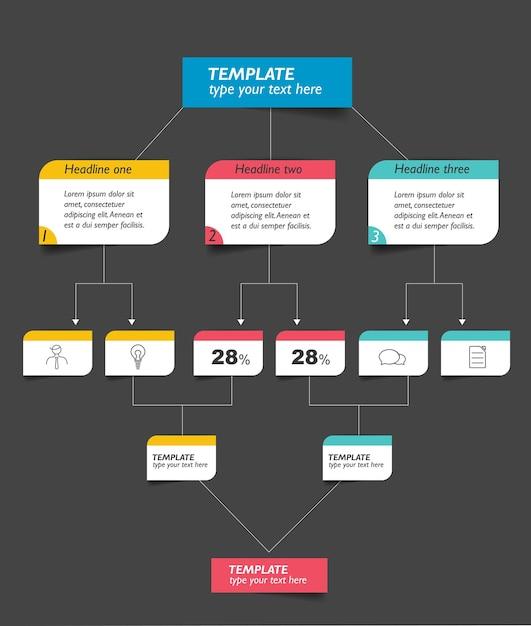 TEMPLATE
type your text here

Headline one

Lorem ipsum dolor sit amet, consectetuer adipiscing elit. Aenean et est a dui semper facilisis.

1

Headline two

Lorem ipsum dolor sit amet, consectetuer adipiscing elit. Aenean et est a dui semper facilisis.

2

Headline three

Lorem ipsum dolor sit amet, consectetuer adipiscing elit. Aenean et est a dui semper facilisis.

3

28%

28%

TEMPLATE
type your text here

TEMPLATE
type your text here

TEMPLATE
type your text here